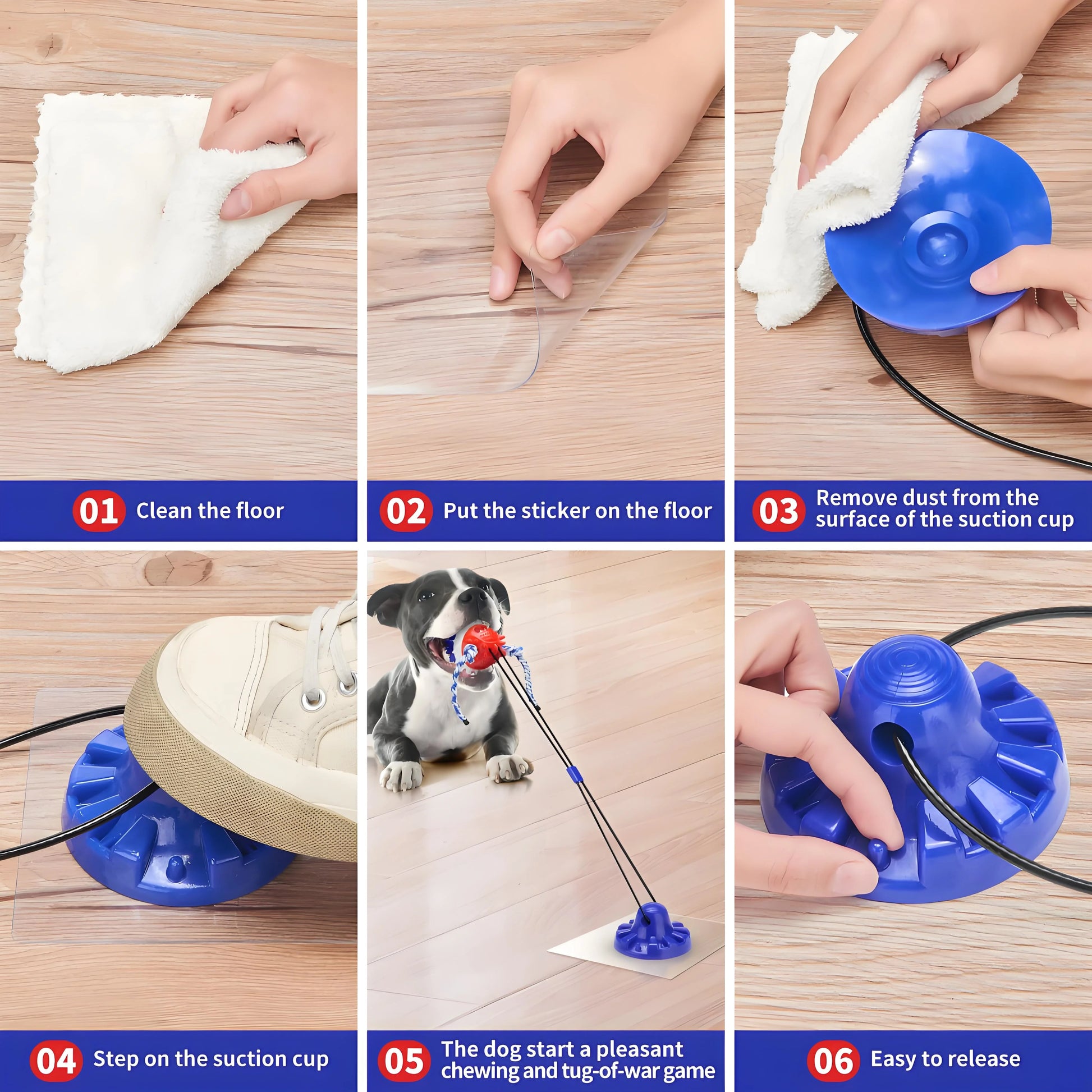 01 Clean the floor

02 Put the sticker on the floor

03 Remove dust from the surface of the suction cup

04 Step on the suction cup

05 The dog start a pleasant chewing and tug-of-war game

06 Easy to release