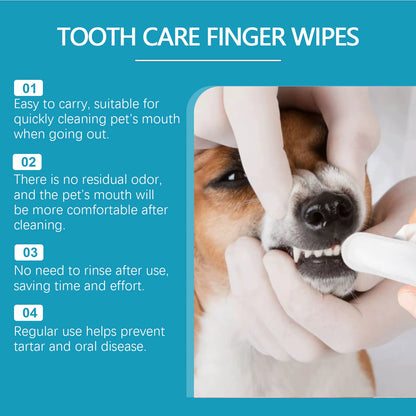 TOOTH CARE FINGER WIPES

01
Easy to carry, suitable for quickly cleaning pet's mouth when going out.

02
There is no residual odor, and the pet's mouth will be more comfortable after cleaning.

03
No need to rinse after use, saving time and effort.

04
Regular use helps prevent tartar and oral disease.